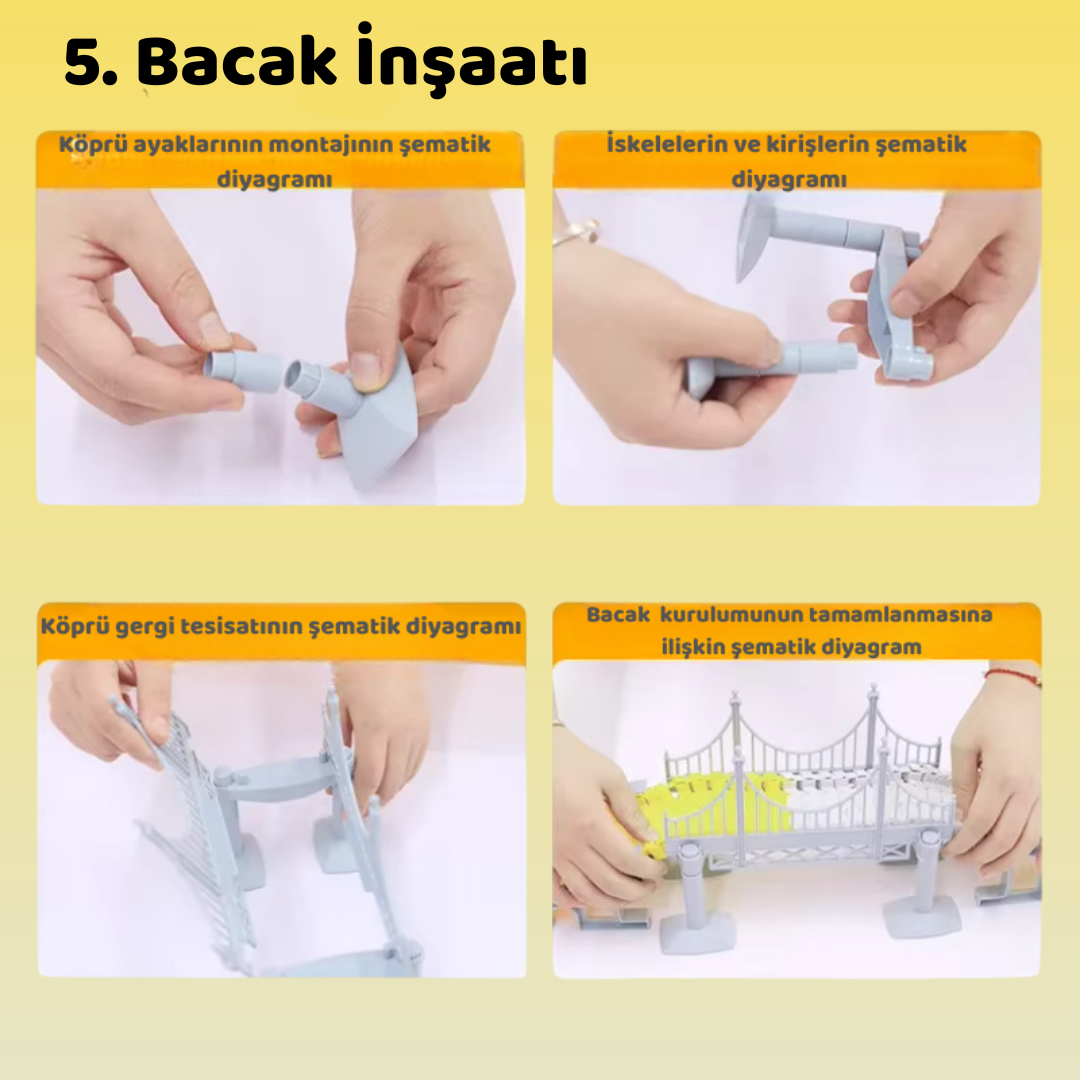 5. Bacak İnşaatı

Köprü ayaklarının montajının şematik diyagramı

İskelelerin ve kirişlerin şematik diyagramı

Köprü gergi tesisatının şematik diyagramı

Bacak kurulumunun tamamlanmasına ilişkin şematik diyagram